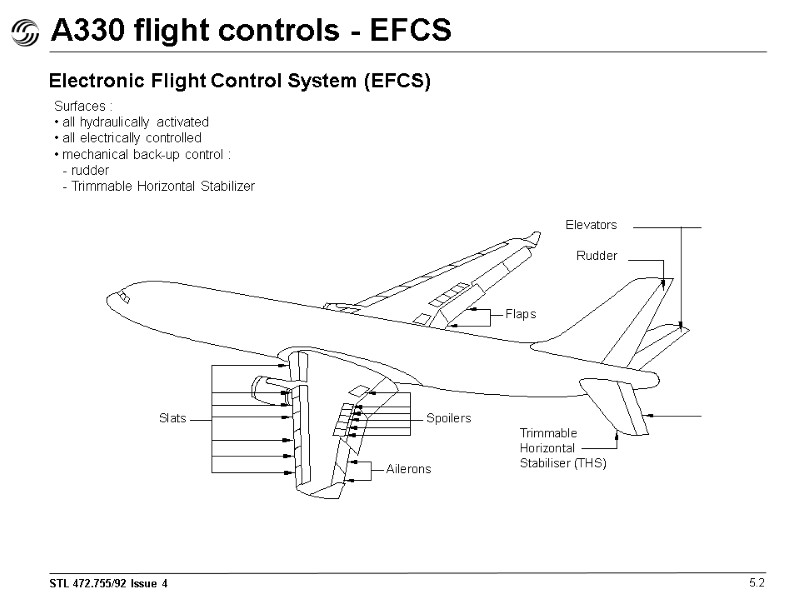 A330 flight controls - EFCS

Electronic Flight Control System (EFCS)

Surfaces :
• all hydraulically activated
• all electrically controlled
• mechanical back-up control :
- rudder
- Trimmable Horizontal Stabilizer

Elevators

Rudder

Flaps

Slats

Spoilers

Ailerons

Trimmable Horizontal Stabiliser (THS)

STL 472.755/92 Issue 4

5.2